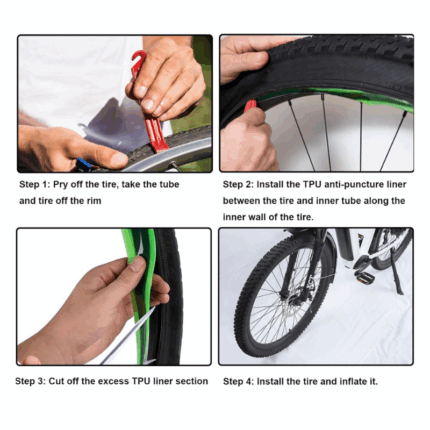 Step 1: Pry off the tire, take the tube and tire off the rim

Step 2: Install the TPU anti-puncture liner between the tire and inner tube along the inner wall of the tire.

Step 3: Cut off the excess TPU liner section

Step 4: Install the tire and inflate it.